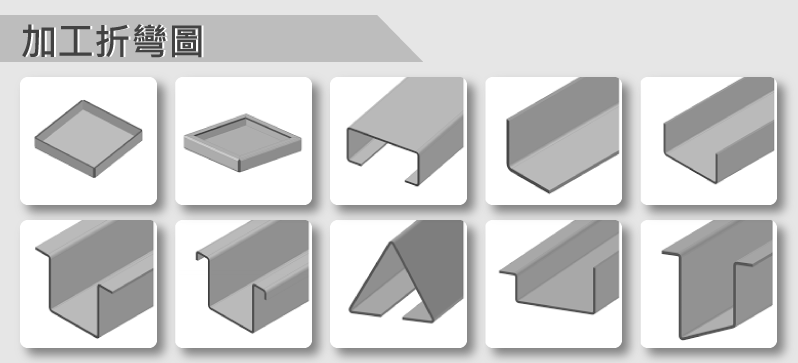 加工折彎圖